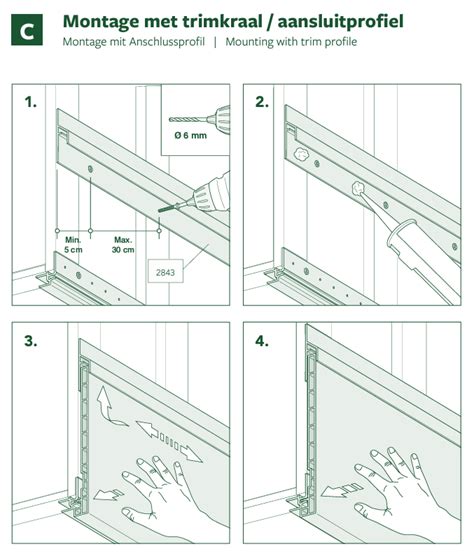 C

Montage met trimkraal / aansluitprofiel

Montage mit Anschlussprofil | Mounting with trim profile

1.

Ø 6 mm

Min.
5 cm

Max.
30 cm

2843

2.

3.

4.