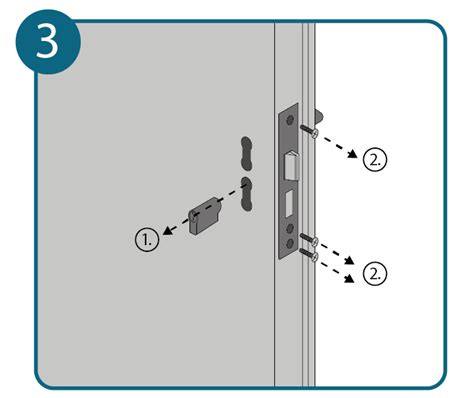 3

2.

1.

2.