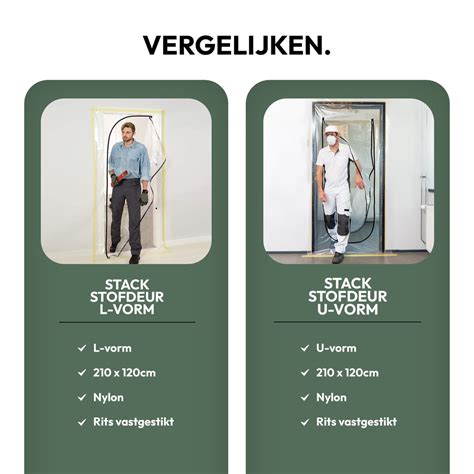 VERGELIJKEN.

STACK STOFDEUR L-VORM

✓ L-vorm
✓ 210 x 120cm
✓ Nylon
✓ Rits vastgestikt

STACK STOFDEUR U-VORM

✓ U-vorm
✓ 210 x 120cm
✓ Nylon
✓ Rits vastgestikt