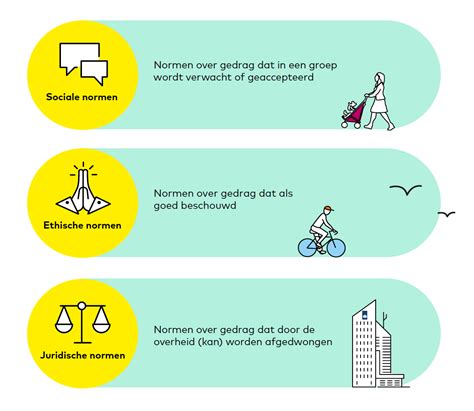 Sociale normen

Normen over gedrag dat in een groep wordt verwacht of geaccepteerd

Ethische normen

Normen over gedrag dat als goed beschouwd

Juridische normen

Normen over gedrag dat door de overheid (kan) worden afgedwongen