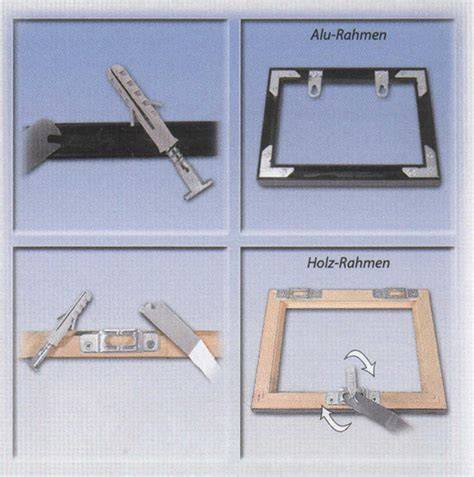 Alu-Rahmen

Holz-Rahmen