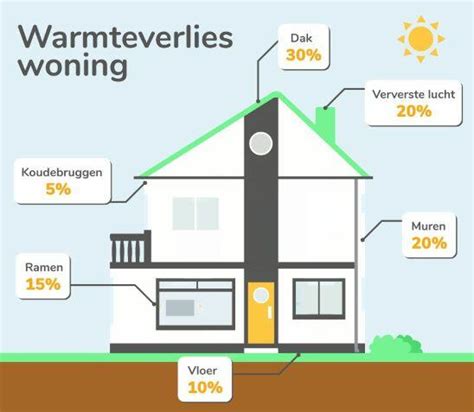 Warmteverlies woning

Dak
30%

Ververste lucht
20%

Koudebruggen
5%

Muren
20%

Ramen
15%

Vloer
10%