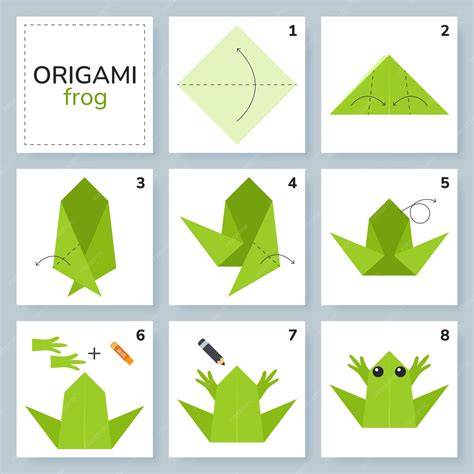 ORIGAMI
frog

1

2

3

4

5

6

+

7

8