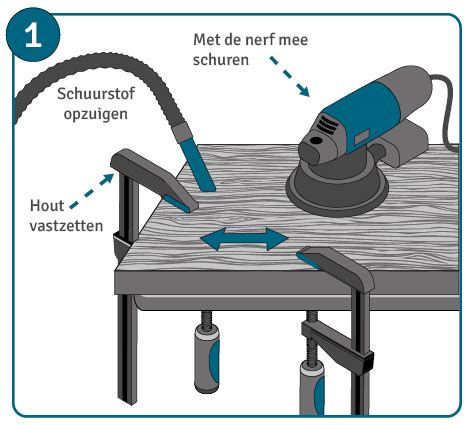 1

Met de nerf mee schuren

Schuurstof opzuigen

Hout vastzetten