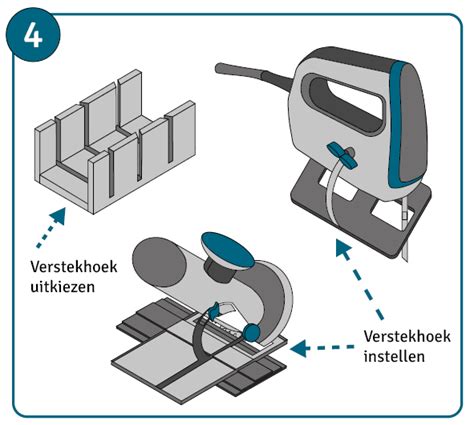 4

Verstekhoek uitkiezen

Verstekhoek instellen