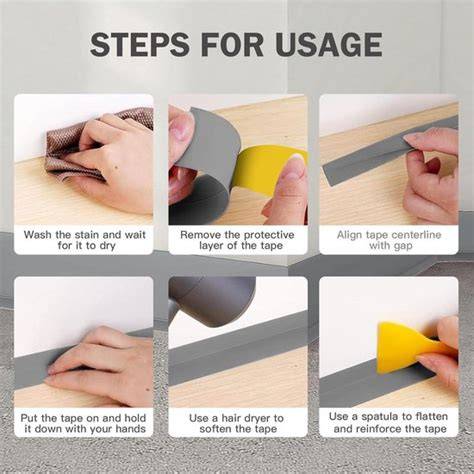 STEPS FOR USAGE

Wash the stain and wait for it to dry

Remove the protective layer of the tape

Align tape centerline with gap

Put the tape on and hold it down with your hands

Use a hair dryer to soften the tape

Use a spatula to flatten and reinforce the tape