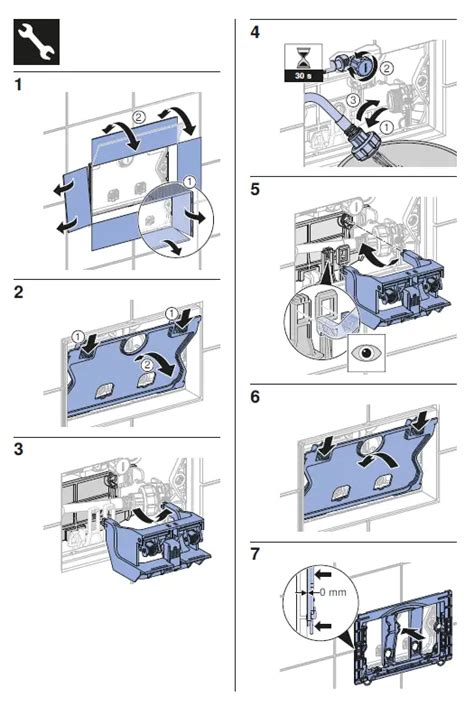 1

②

①

2

①

①

②

3

4

30 s

②

③

①

5

6

7

0 mm