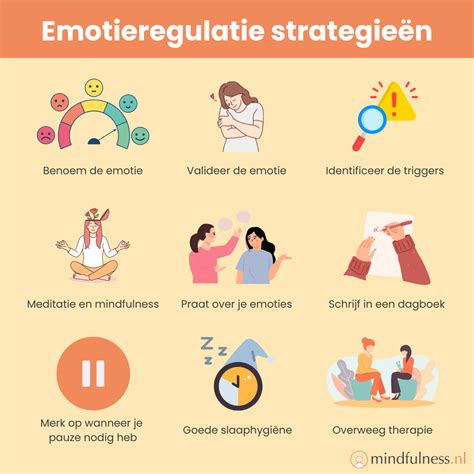 Emotieregulatie strategieën

Benoem de emotie

Valideer de emotie

Identificeer de triggers

Meditatie en mindfulness

Praat over je emoties

Schrijf in een dagboek

Merk op wanneer je pauze nodig heb

Z Z Z

Goede slaaphygiëne

Overweeg therapie

mindfulness.nl