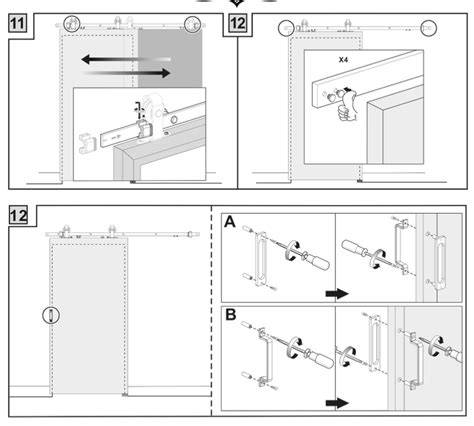 11

12

X4

12

A

B