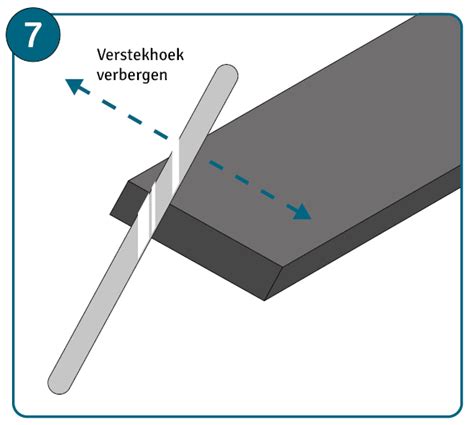 7

Verstekhoek verbergen