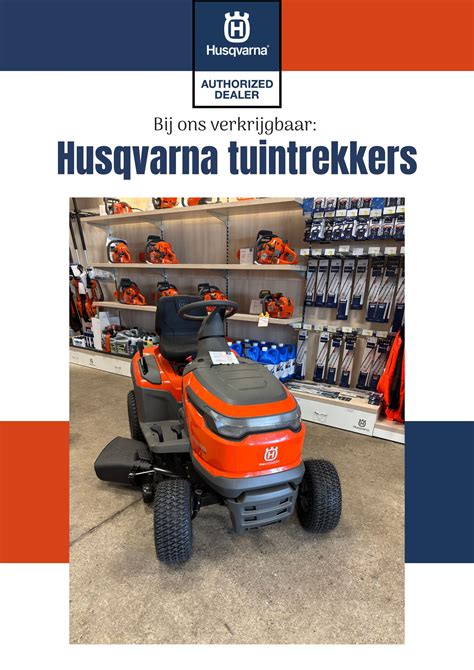 Husqvarna

AUTHORIZED DEALER

Bij ons verkrijgbaar:

Husqvarna tuintrekkers